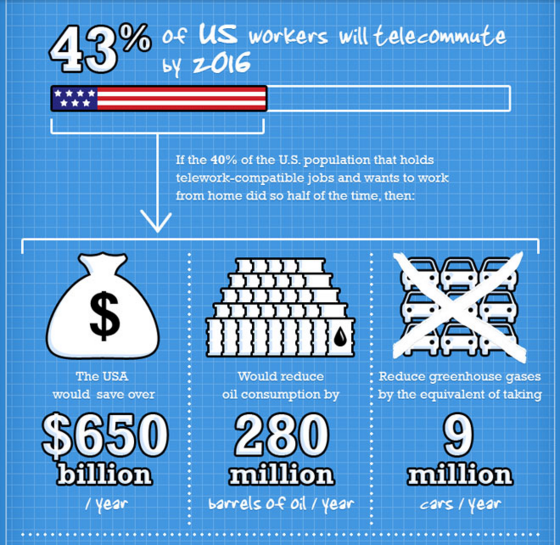 43% of US workers will telecommute by 2016

If the 40% of the U.S. population that holds telework-compatible jobs and wants to work from home did so half of the time, then:

$

The USA would save over

$650 billion / year

Would reduce oil consumption by

280 million barrels of oil / year

Reduce greenhouse gases by the equivalent of taking

9 million cars / year