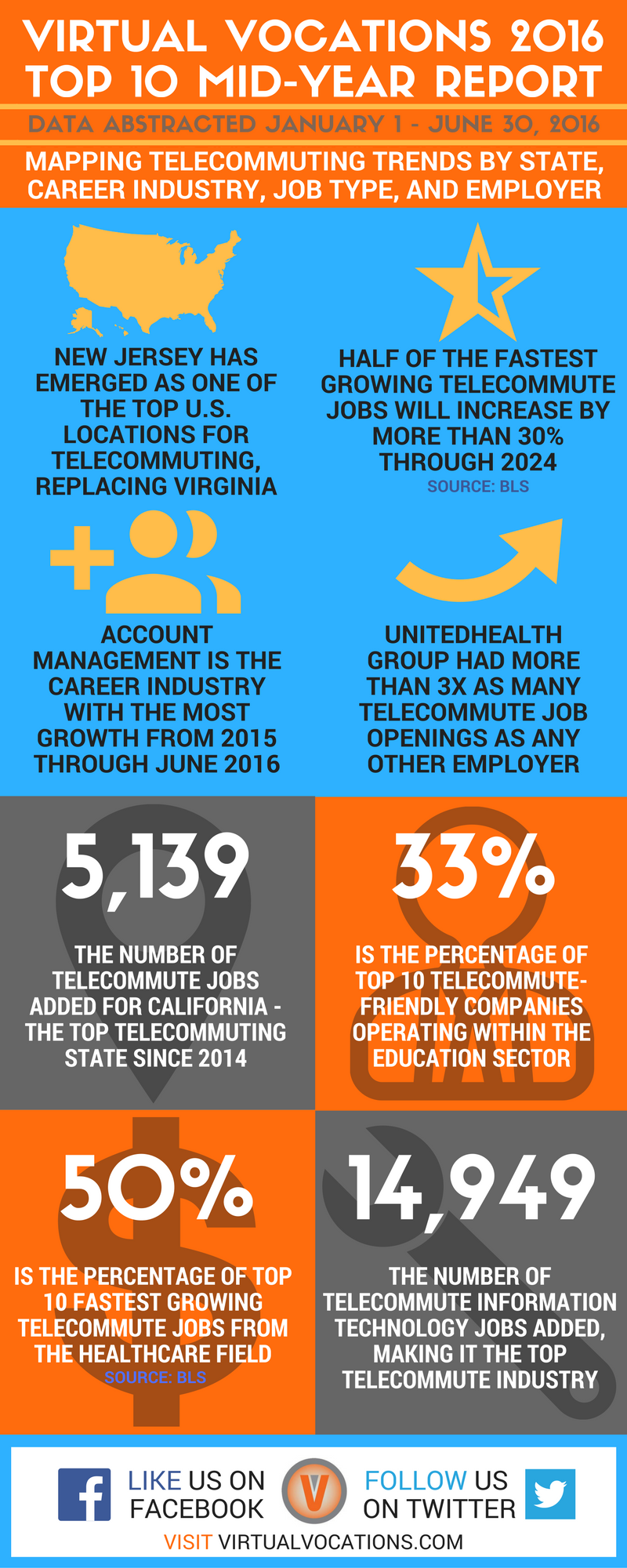 VIRTUAL VOCATIONS 2016
TOP 10 MID-YEAR REPORT

DATA ABSTRACTED JANUARY 1 - JUNE 30, 2016

MAPPING TELECOMMUTING TRENDS BY STATE, CAREER INDUSTRY, JOB TYPE, AND EMPLOYER

NEW JERSEY HAS EMERGED AS ONE OF THE TOP U.S. LOCATIONS FOR TELECOMMUTING, REPLACING VIRGINIA

HALF OF THE FASTEST GROWING TELECOMMUTE JOBS WILL INCREASE BY MORE THAN 30% THROUGH 2024
SOURCE: BLS

ACCOUNT MANAGEMENT IS THE CAREER INDUSTRY WITH THE MOST GROWTH FROM 2015 THROUGH JUNE 2016

UNITEDHEALTH GROUP HAD MORE THAN 3X AS MANY TELECOMMUTE JOB OPENINGS AS ANY OTHER EMPLOYER

5,139

THE NUMBER OF TELECOMMUTE JOBS ADDED FOR CALIFORNIA - THE TOP TELECOMMUTING STATE SINCE 2014

33%

IS THE PERCENTAGE OF TOP 10 TELECOMMUTE-FRIENDLY COMPANIES OPERATING WITHIN THE EDUCATION SECTOR

50%

IS THE PERCENTAGE OF TOP 10 FASTEST GROWING TELECOMMUTE JOBS FROM THE HEALTHCARE FIELD
SOURCE: BLS

14,949

THE NUMBER OF TELECOMMUTE INFORMATION TECHNOLOGY JOBS ADDED, MAKING IT THE TOP TELECOMMUTE INDUSTRY

LIKE US ON FACEBOOK

FOLLOW US ON TWITTER

VISIT VIRTUALVOCATIONS.COM